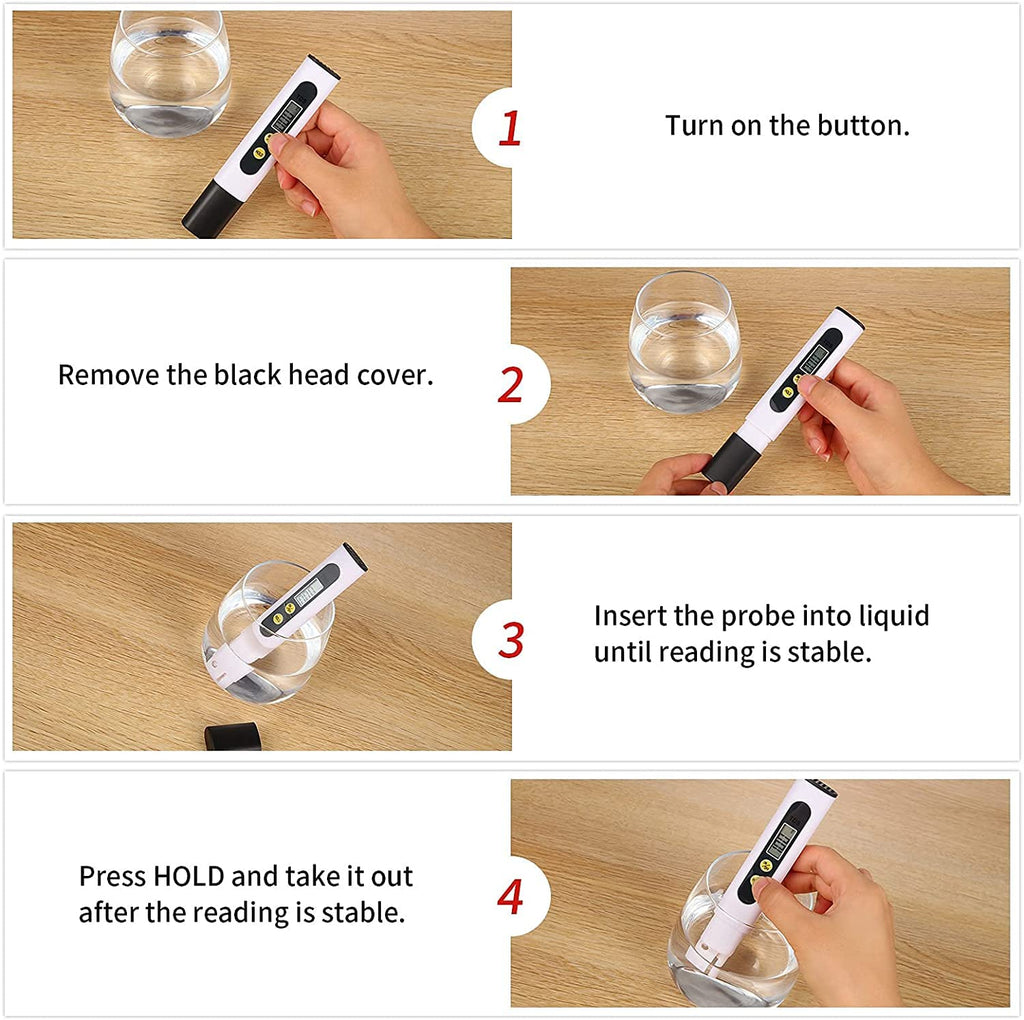 1

Turn on the button.

Remove the black head cover.

2

3

Insert the probe into liquid until reading is stable.

Press HOLD and take it out after the reading is stable.

4