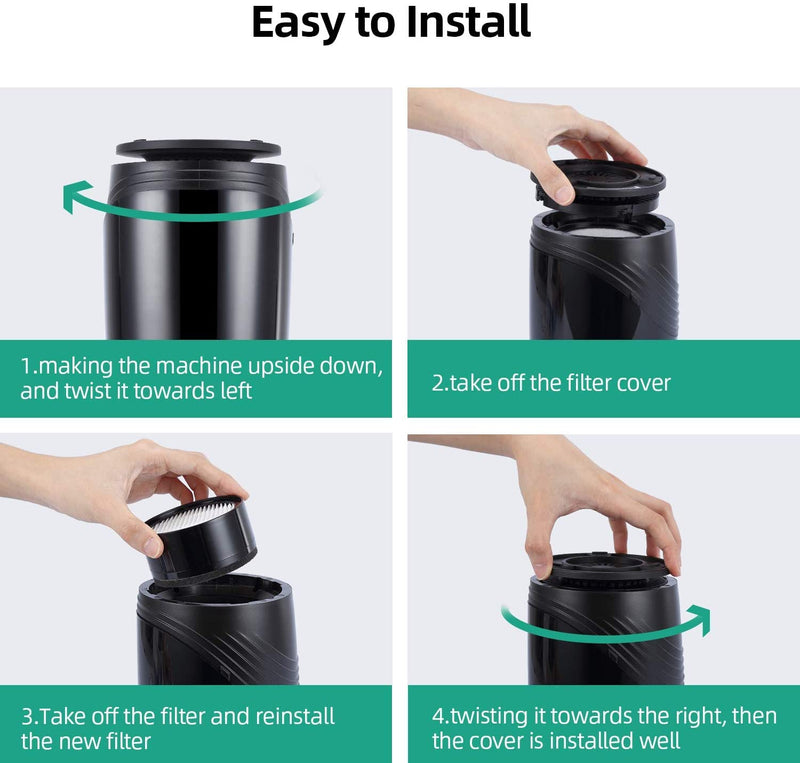 Easy to Install

1.making the machine upside down, and twist it towards left

2.take off the filter cover

3.Take off the filter and reinstall the new filter

4.twisting it towards the right, then the cover is installed well