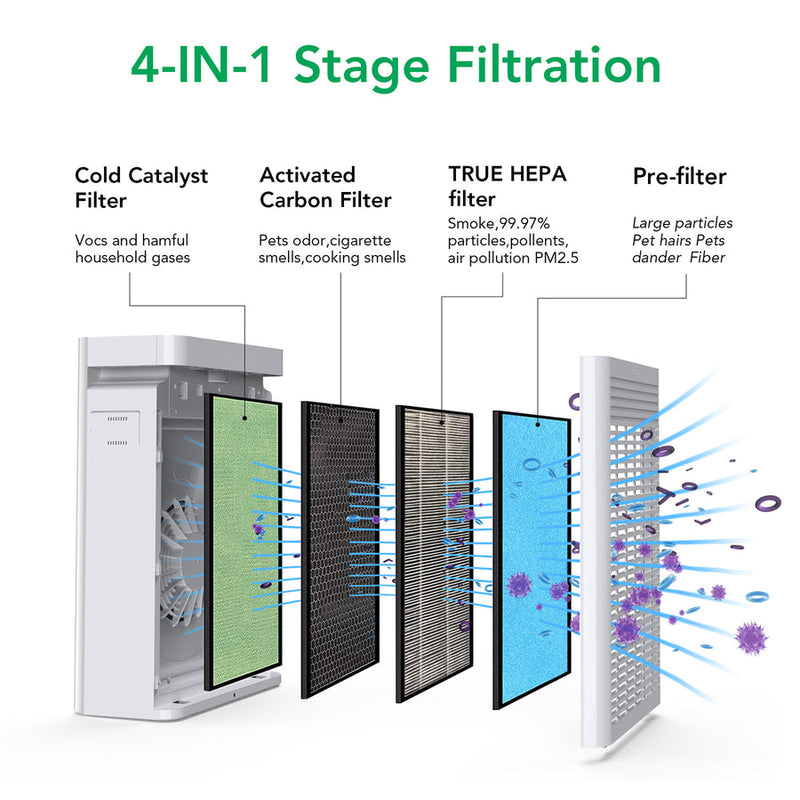 4-IN-1 Stage Filtration

Cold Catalyst Filter

Vocs and hamful household gases

Activated Carbon Filter

Pets odor,cigarette smells,cooking smells

TRUE HEPA filter

Smoke,99.97% particles,pollents, air pollution PM2.5

Pre-filter

Large particles Pet hairs Pets dander Fiber