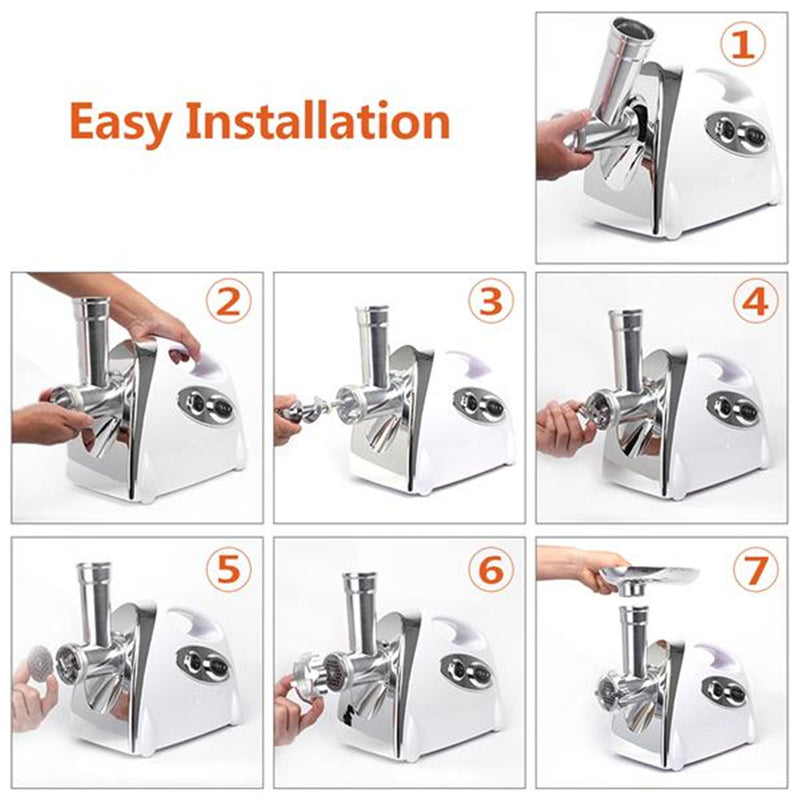 Easy Installation

1

2

3

4

5

6

7