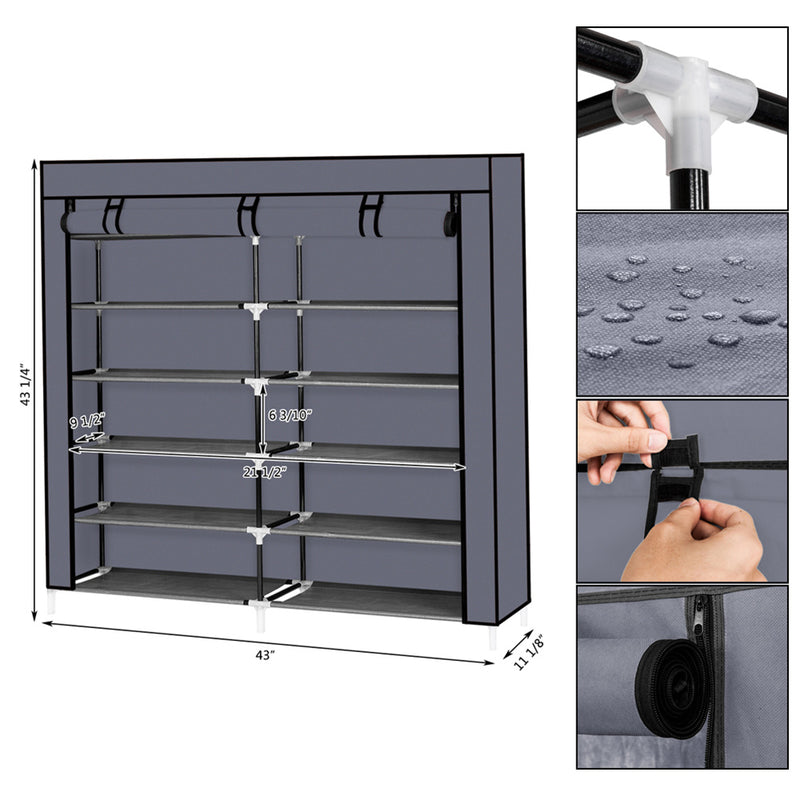 43 1/4"
9 1/2"
6 3/10"
21 1/2"
43"
11 1/8"