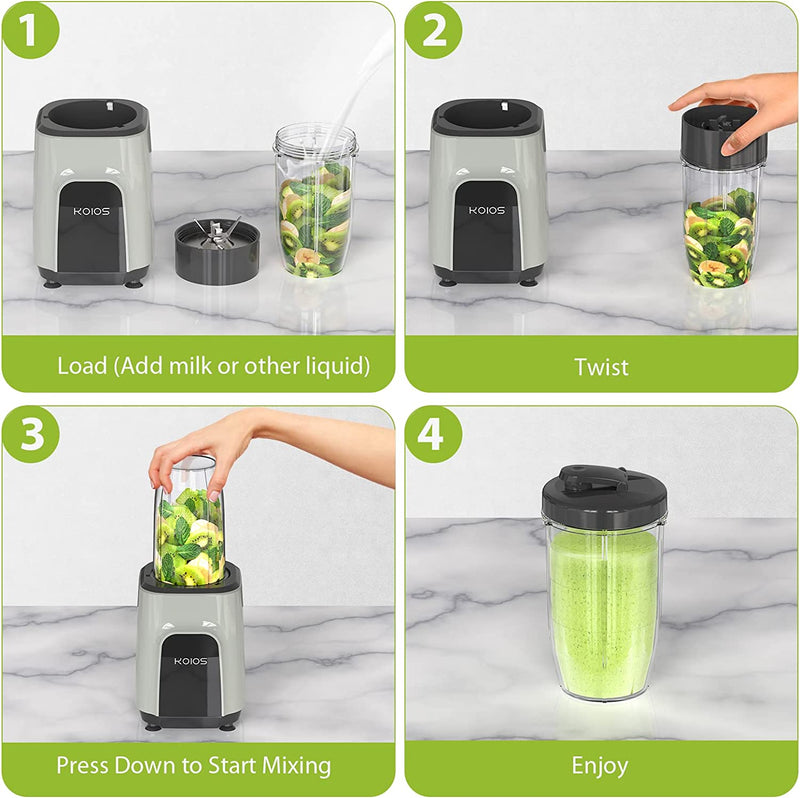 1

KOIOS

Load (Add milk or other liquid)

2

KOIOS

Twist

3

KOIOS

Press Down to Start Mixing

4

Enjoy