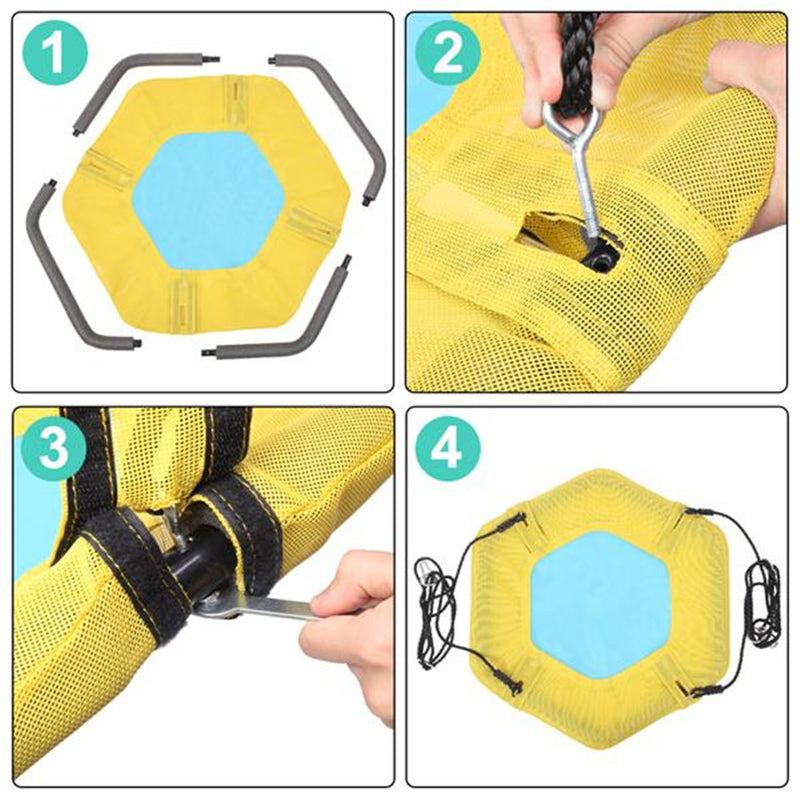 1

2

3

4