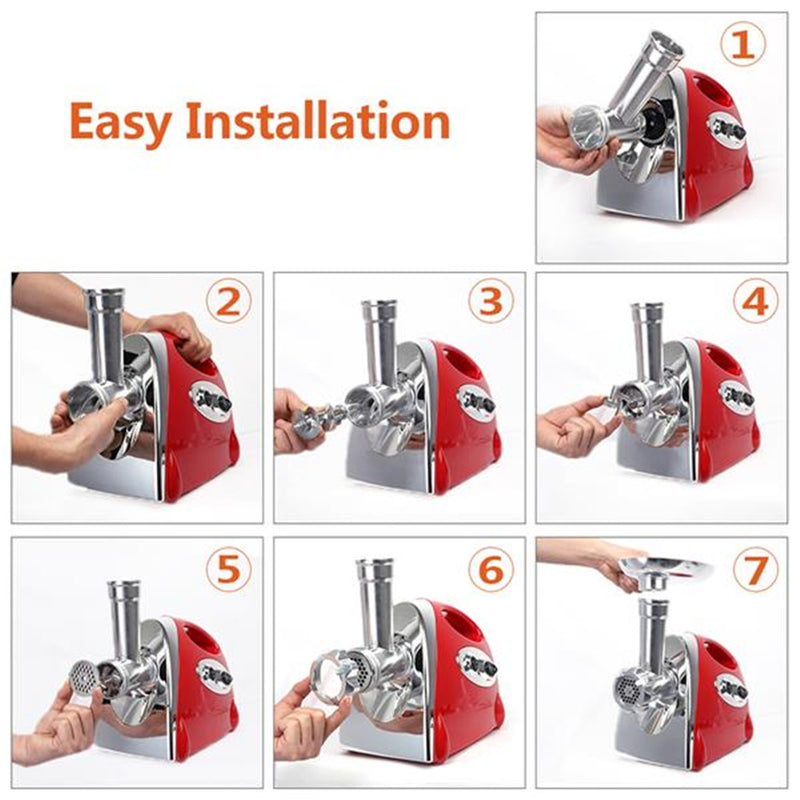 Easy Installation

1

2

3

4

5

6

7