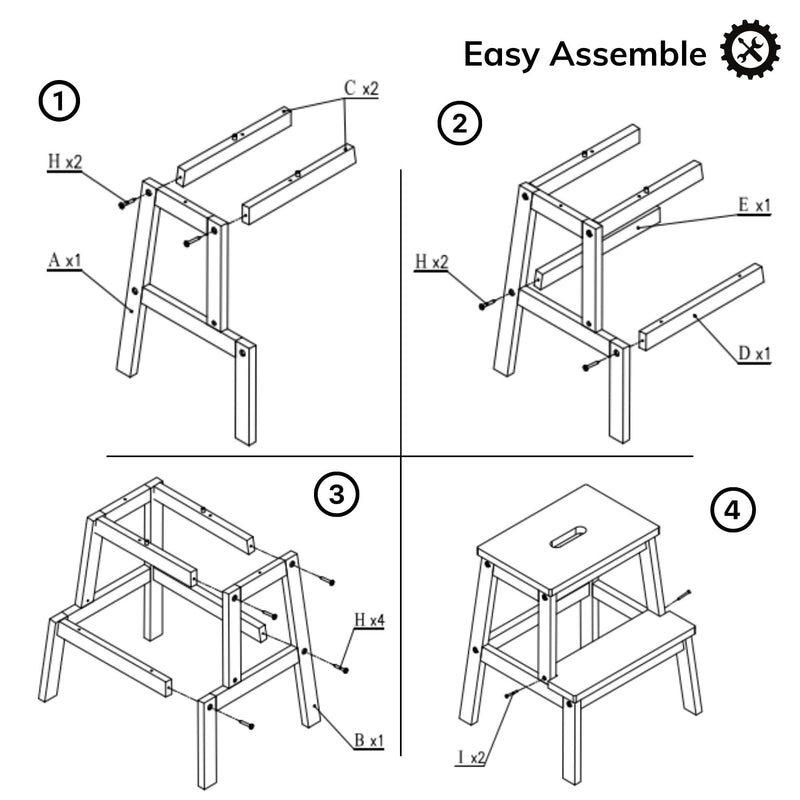 Easy Assemble

1

C x2

H x2

A x1

2

E x1

H x2

D x1

3

H x4

B x1

4

I x2